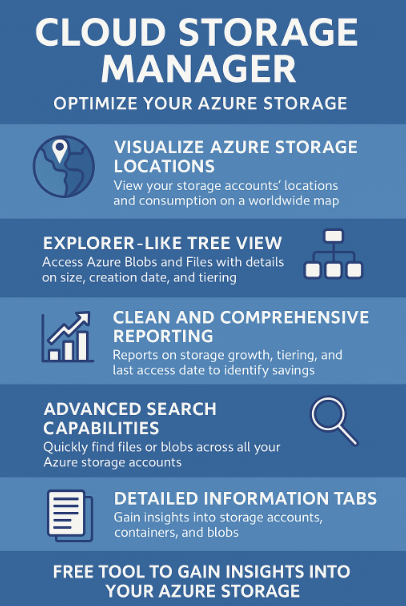 CLOUD STORAGE MANAGER

OPTIMIZE YOUR AZURE STORAGE

VISUALIZE AZURE STORAGE LOCATIONS

View your storage accounts' locations and consumption on a worldwide map

EXPLORER-LIKE TREE VIEW

Access Azure Blobs and Files with details on size, creation date, and tiering

CLEAN AND COMPREHENSIVE REPORTING

Reports on storage growth, tiering, and last access date to identify savings

ADVANCED SEARCH CAPABILITIES

Quickly find files or blobs across all your Azure storage accounts

DETAILED INFORMATION TABS

Gain insights into storage accounts, containers, and blobs

FREE TOOL TO GAIN INSIGHTS INTO YOUR AZURE STORAGE